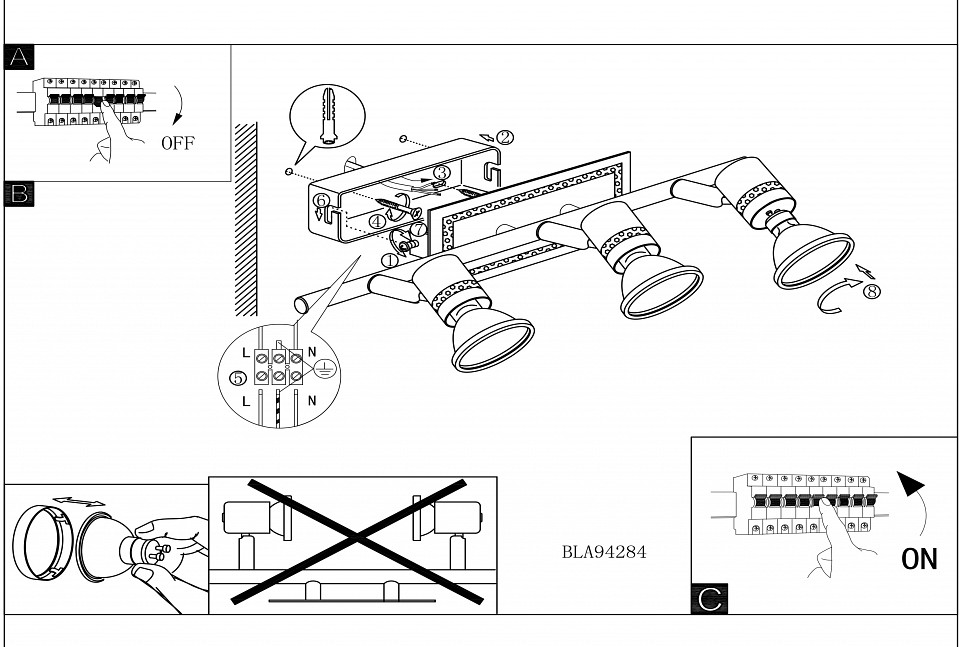 A

OFF

B

②
③
⑥
④
⑦
①
⑧

L
N
⑤
L
N

BLA94284

ON

C