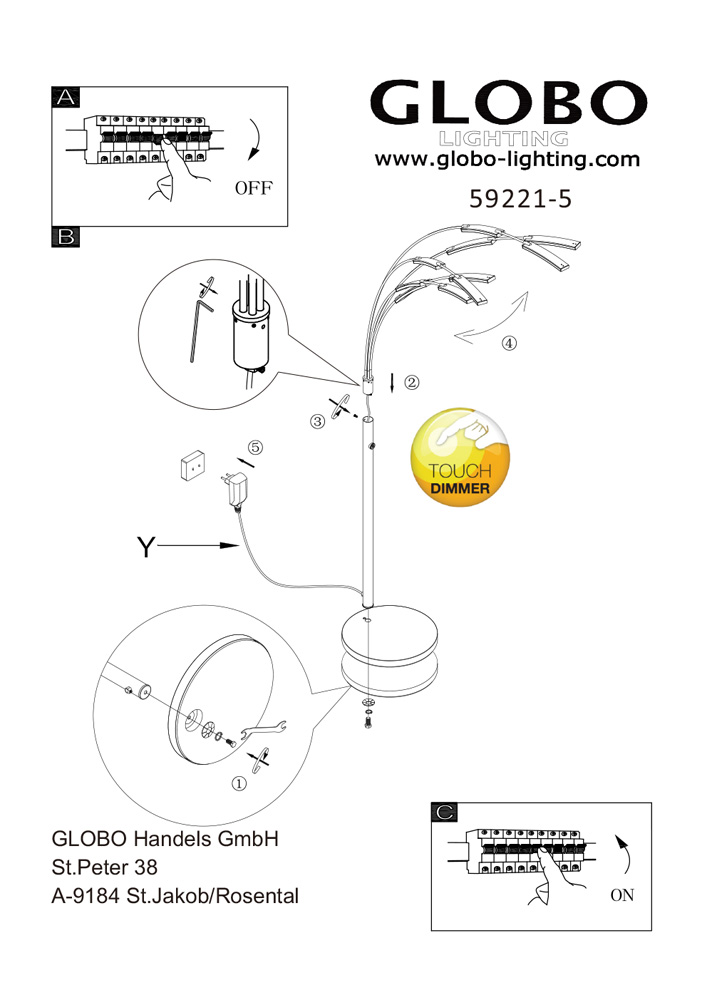 A

OFF

GLOBO
LIGHTING
www.globo-lighting.com

59221-5

B

④

② 

③

⑤

TOUCH
DIMMER

Y

①

GLOBO Handels GmbH
St.Peter 38
A-9184 St.Jakob/Rosental

C

ON