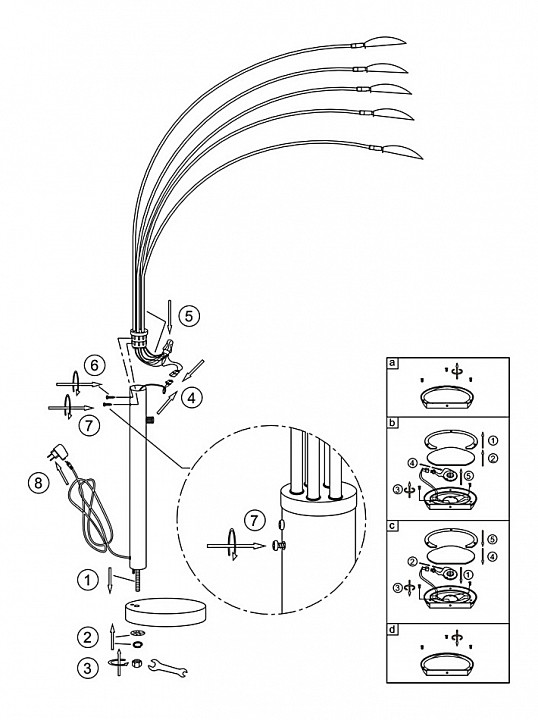 5
6
4
7
8
7
1
2
3
a
b
1
2
4
5
3
c
5
4
2
1
3
d