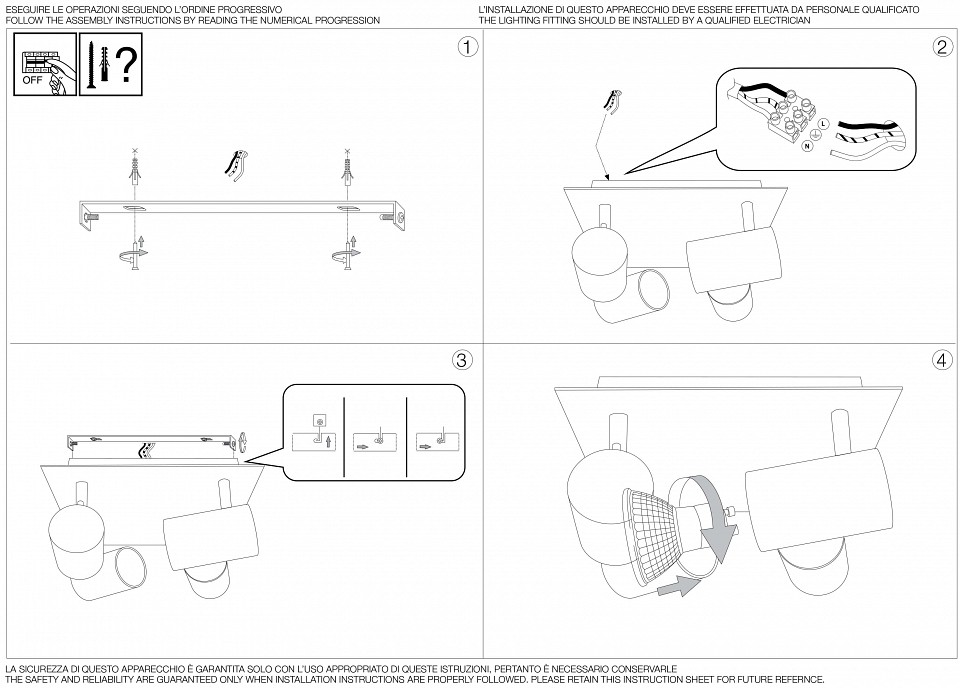 ESEGUIRE LE OPERAZIONI SEGUENDO L'ORDINE PROGRESSIVO
FOLLOW THE ASSEMBLY INSTRUCTIONS BY READING THE NUMERICAL PROGRESSION

L'INSTALLAZIONE DI QUESTO APPARECCHIO DEVE ESSERE EFFETTUATA DA PERSONALE QUALIFICATO
THE LIGHTING FITTING SHOULD BE INSTALLED BY A QUALIFIED ELECTRICIAN

OFF

?

1

2

L

N

3

4

LA SICUREZZA DI QUESTO APPARECCHIO È GARANTITA SOLO CON L'USO APPROPRIATO DI QUESTE ISTRUZIONI, PERTANTO È NECESSARIO CONSERVARLE
THE SAFETY AND RELIABILITY ARE GUARANTEED ONLY WHEN INSTALLATION INSTRUCTIONS ARE PROPERLY FOLLOWED. PLEASE RETAIN THIS INSTRUCTION SHEET FOR FUTURE REFERNCE.