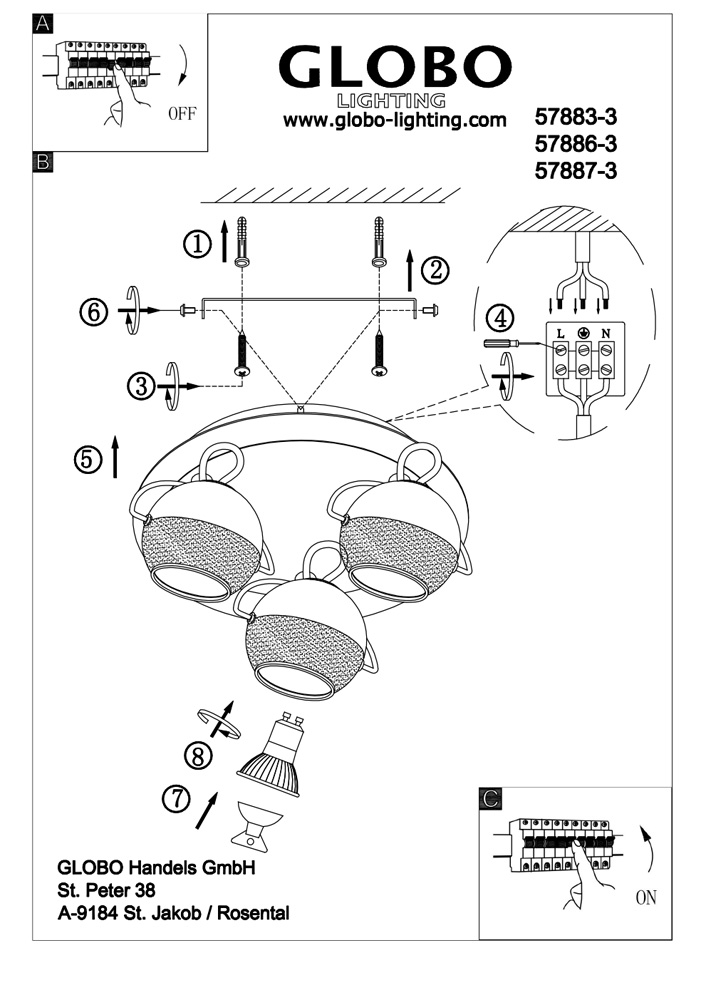 A

OFF

GLOBO
LIGHTING
www.globo-lighting.com

57883-3
57886-3
57887-3

B

①
②
⑥
③
④
L
N
⑤
⑧
⑦

C

ON

GLOBO Handels GmbH
St. Peter 38
A-9184 St. Jakob / Rosental