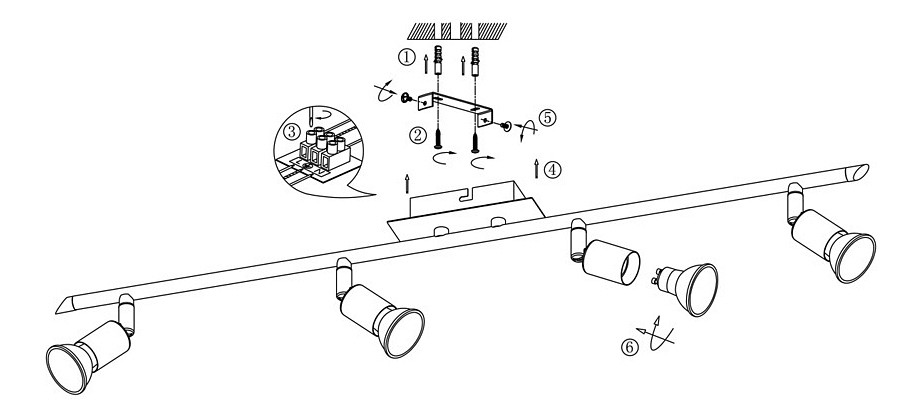 ①
②
③
④
⑤
⑥