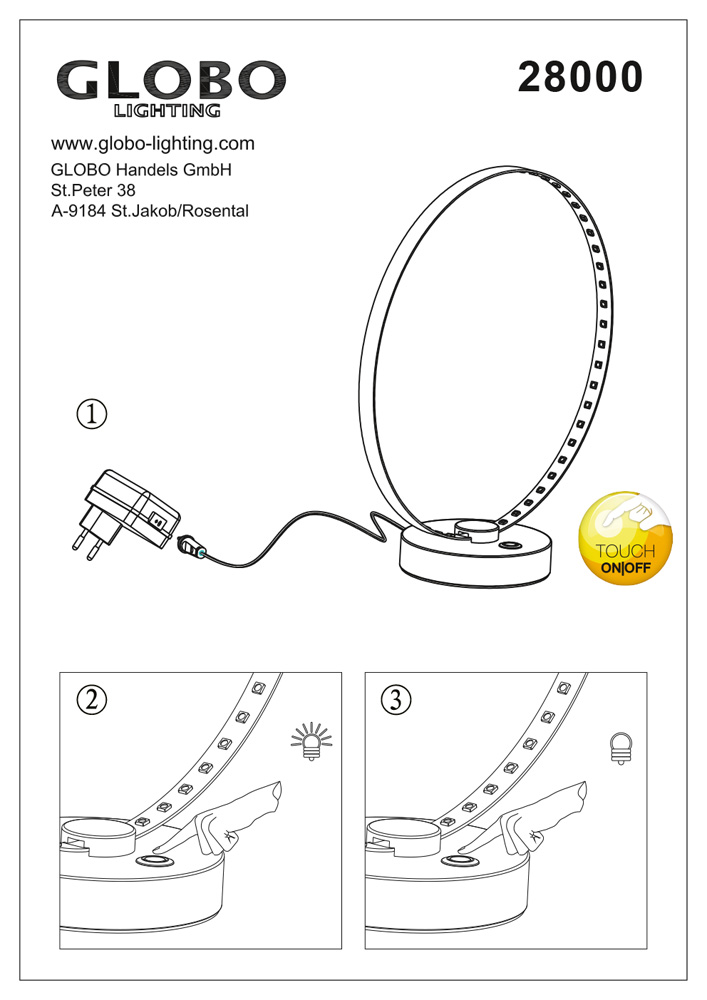 GLOBO
LIGHTING

28000

www.globo-lighting.com
GLOBO Handels GmbH
St.Peter 38
A-9184 St.Jakob/Rosental

①

TOUCH
ON|OFF

②

③