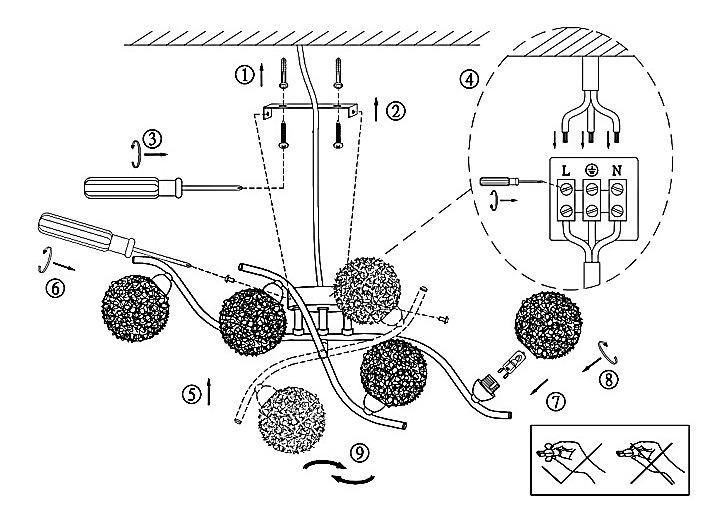 ①
②
③
④
L
N
⑥
⑤
⑦
⑧
⑨