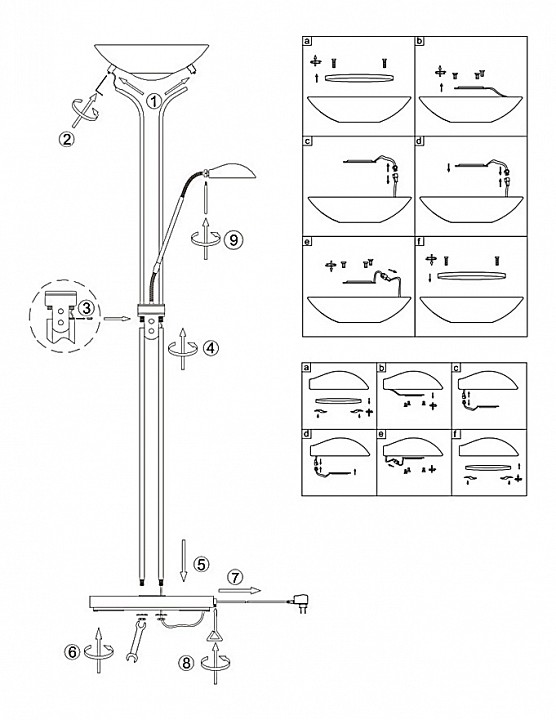 1
2
9
3
4
5
7
6
8

a
b
c
d
e
f

a
b
c
d
e
f