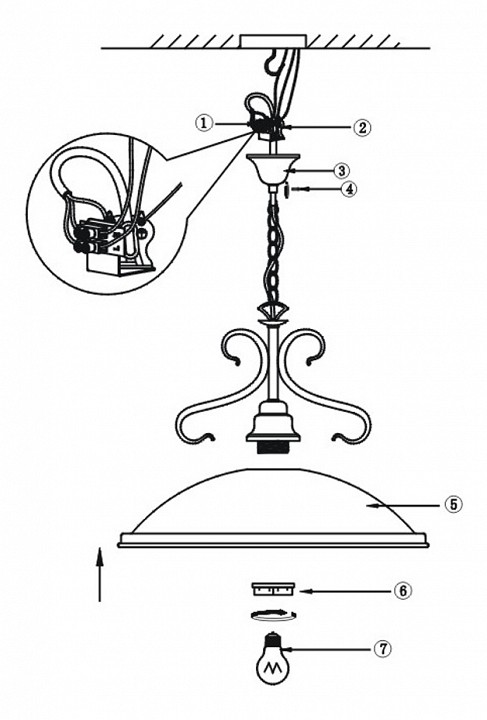 ①
②
③
④
⑤
⑥
⑦