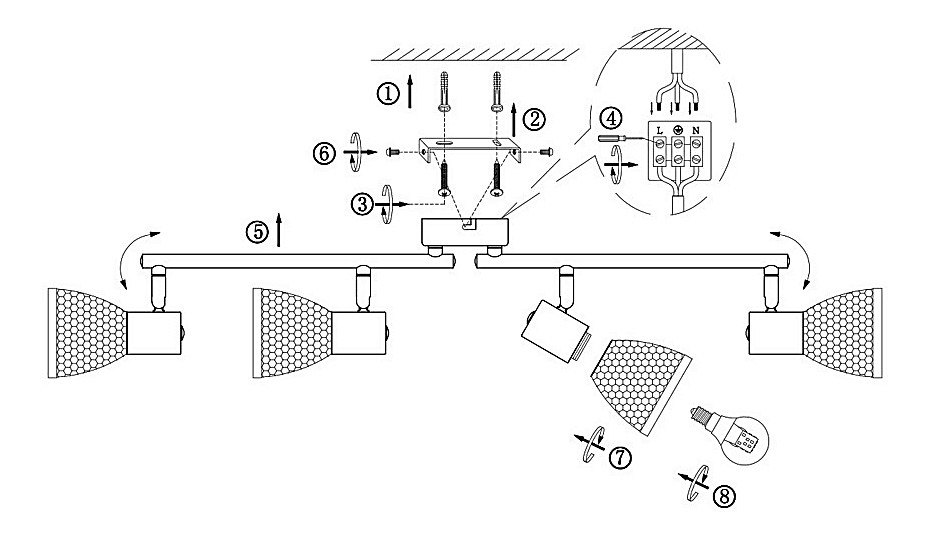 ①
②
④
L
N
⑥
③
⑤
⑦
⑧