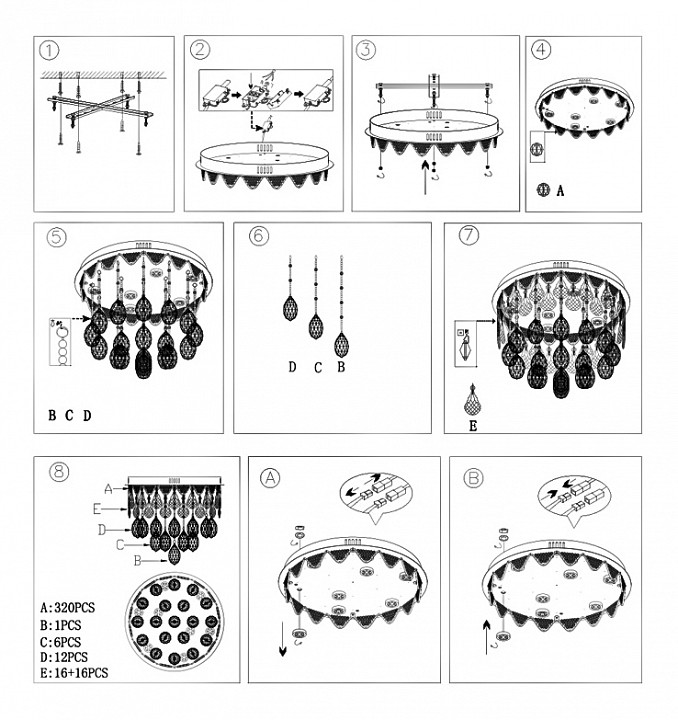 ①

②

③

④

A

⑤

B C D

⑥

D C B

⑦

E

⑧

A
E
D
C
B

A:320PCS
B:1PCS
C:6PCS
D:12PCS
E:16+16PCS

Ⓐ

Ⓑ