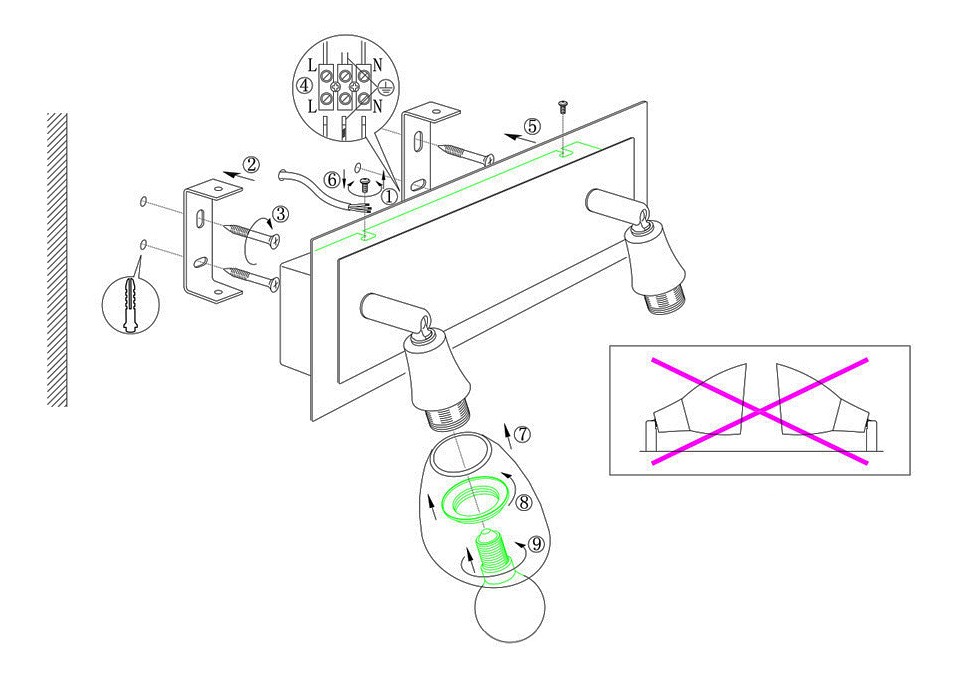 L
N
④
L
N
⑤
②
⑥
①
③
⑦
⑧
⑨