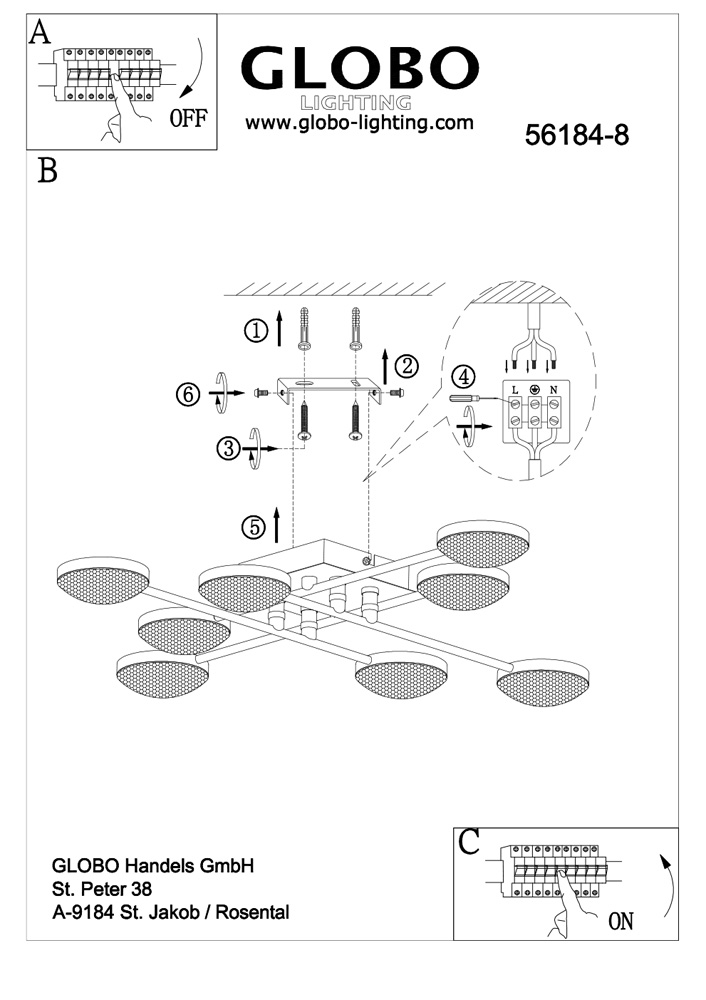 A

OFF

GLOBO
LIGHTING
www.globo-lighting.com

56184-8

B

①
②
⑥
③
④
L N
⑤

GLOBO Handels GmbH
St. Peter 38
A-9184 St. Jakob / Rosental

C

ON