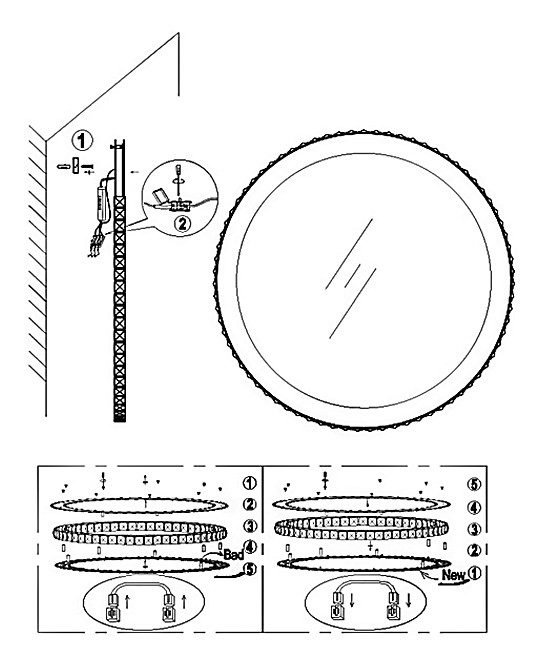 ①
②
①
②
③
④
Bad
⑤
⑤
④
③
②
New ①