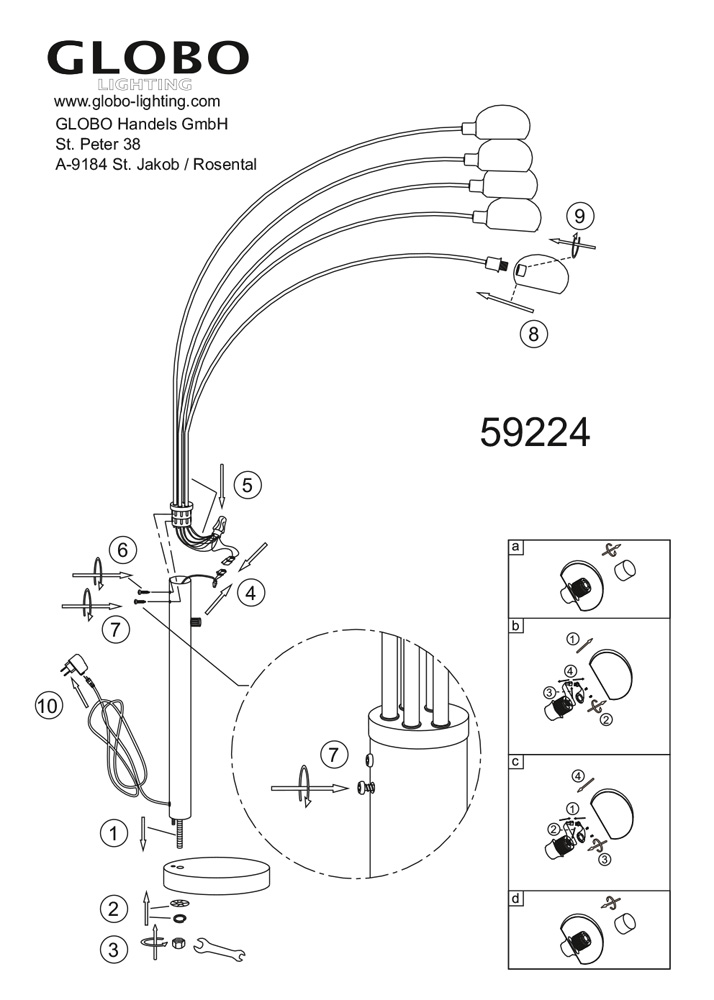 GLOBO
LIGHTING
www.globo-lighting.com
GLOBO Handels GmbH
St. Peter 38
A-9184 St. Jakob / Rosental

9
8

59224

5
6
4
7
10
7
1
2
3

a
b
1
4
3
2
c
4
1
2
3
d