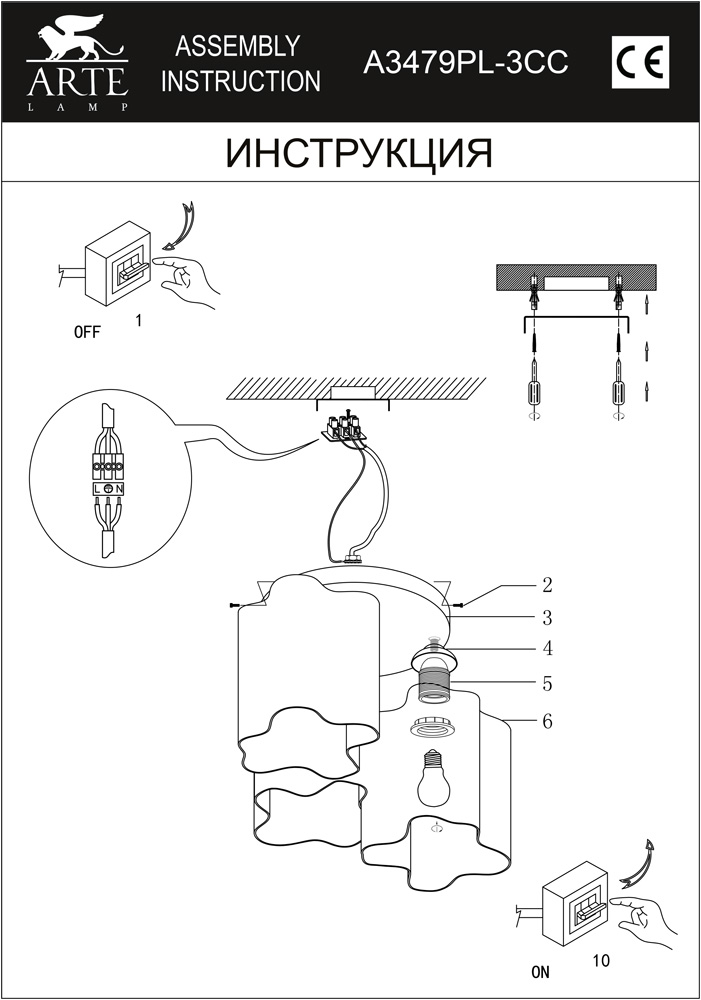 ARTE LAMP

ASSEMBLY INSTRUCTION

A3479PL-3CC

CE

ИНСТРУКЦИЯ

OFF 1

L N

2

3

4

5

6

ON 10