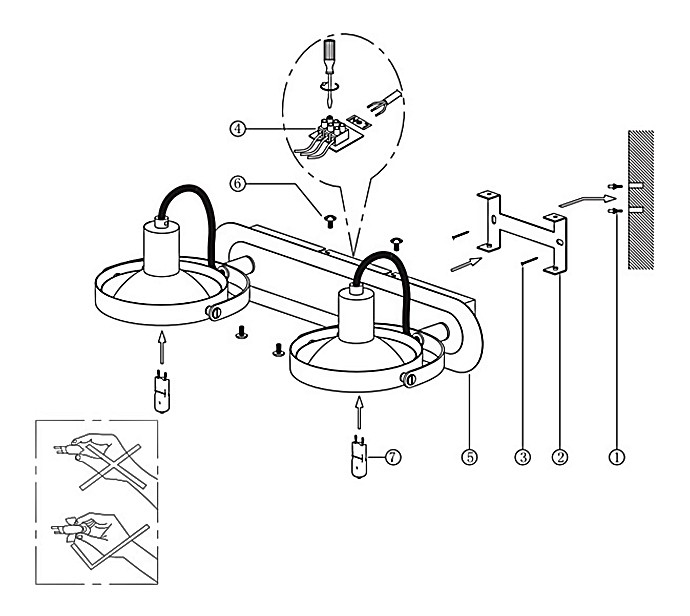 ④
⑥
⑦
⑤
③
②
①