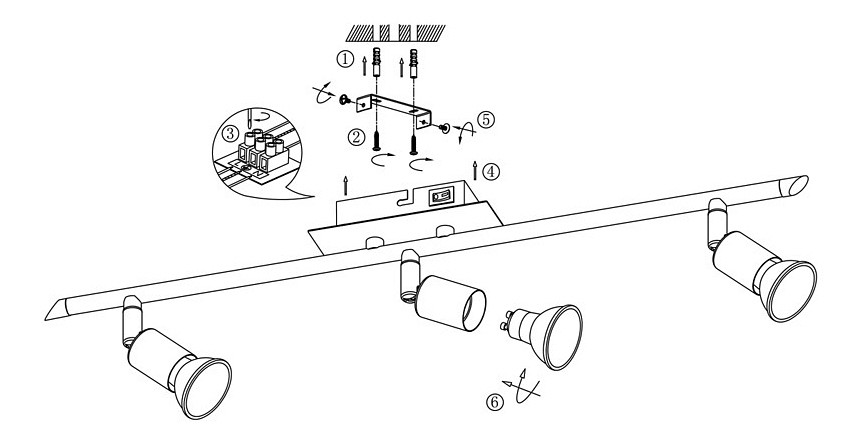 ①
②
③
④
⑤
⑥