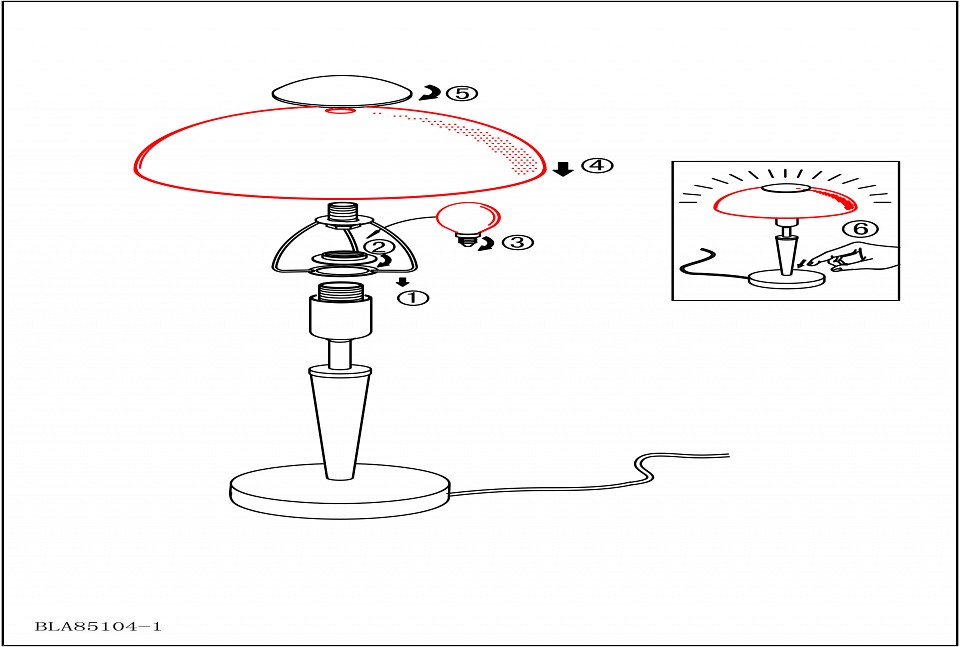 5
4
3
2
1
6
BLA85104-1