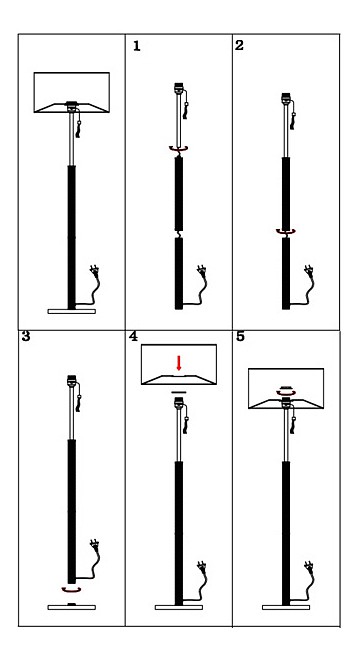 1

2

3

4

5