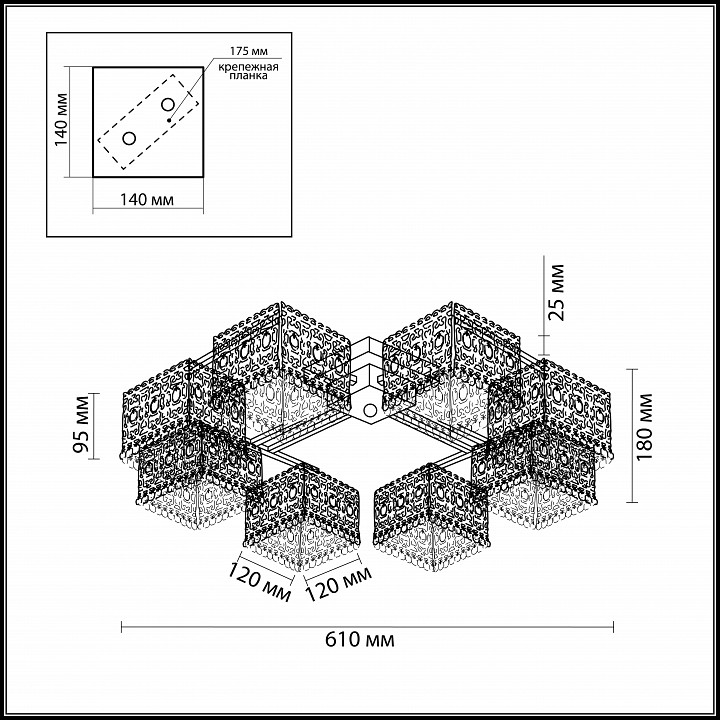 175 мм
крепежная планка
140 мм
140 мм
25 мм
95 мм
180 мм
120 мм
120 мм
610 мм