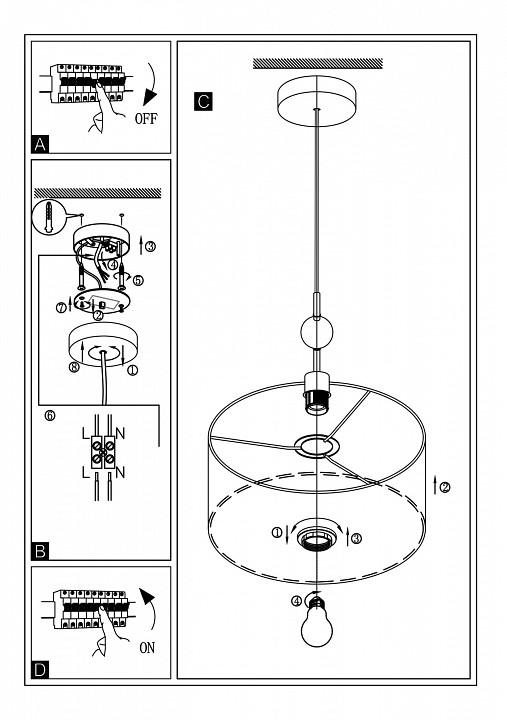 OFF
A

③
④
⑤
⑦
②
⑧
①
⑥
L N
L N
B

ON
D

C
②
①
③
④