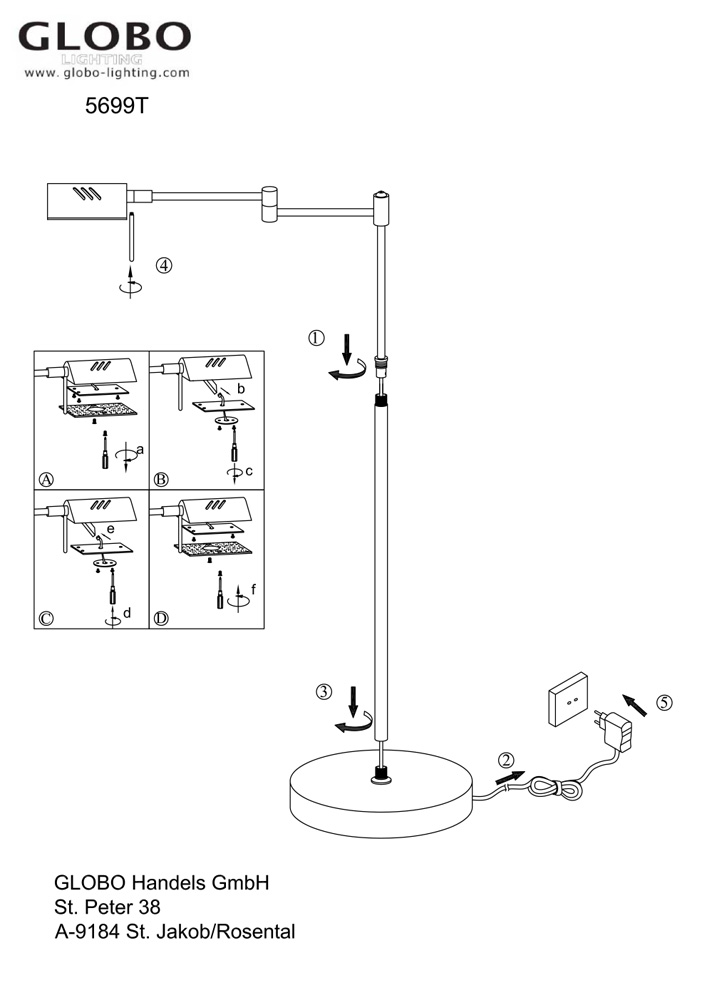 GLOBO
LIGHTING
www.globo-lighting.com

5699T

④

①

a
Ⓐ

b

c
Ⓑ

e

d
Ⓒ

f
Ⓓ

③

②

⑤

GLOBO Handels GmbH
St. Peter 38
A-9184 St. Jakob/Rosental