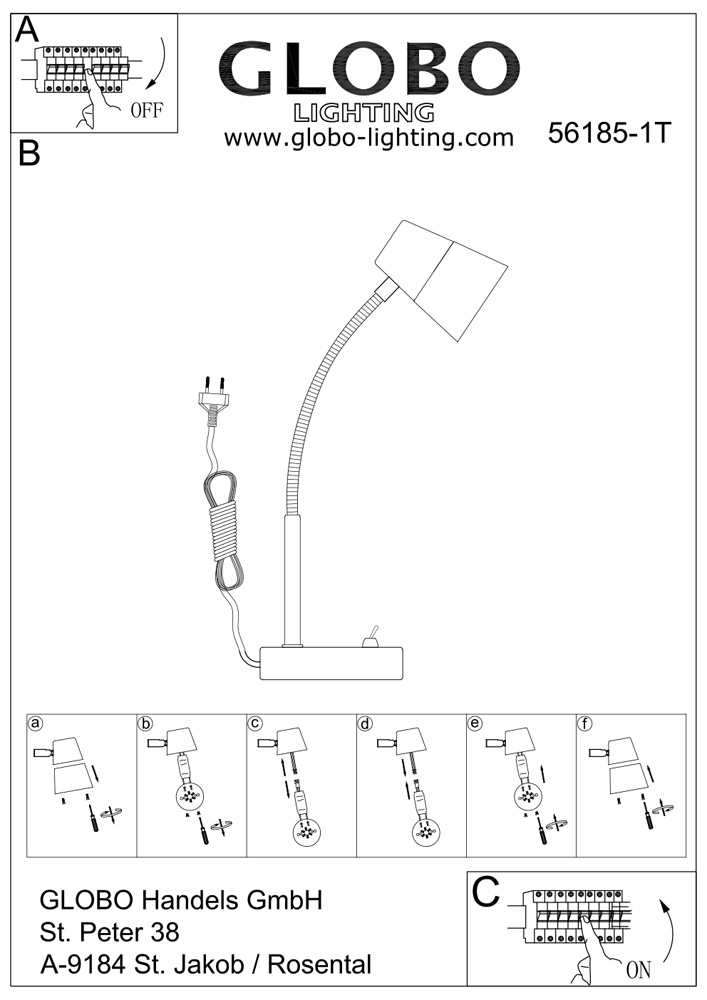 A

OFF

GLOBO
LIGHTING
www.globo-lighting.com

56185-1T

B

a

b

c

d

e

f

GLOBO Handels GmbH
St. Peter 38
A-9184 St. Jakob / Rosental

C

ON