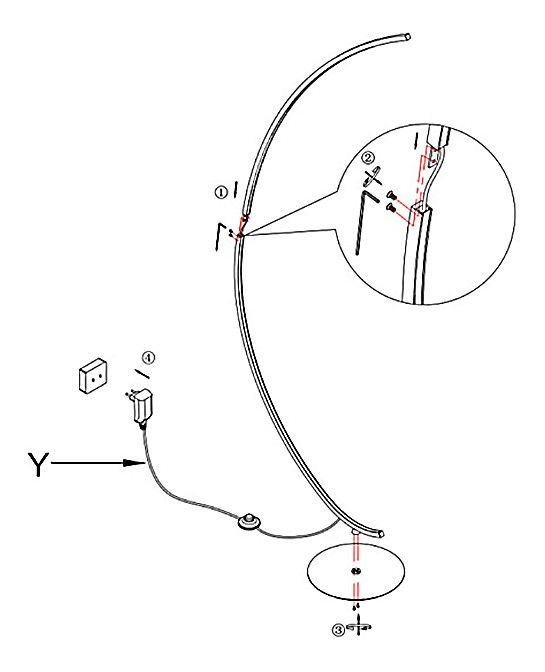 ①
②
④
Y
③