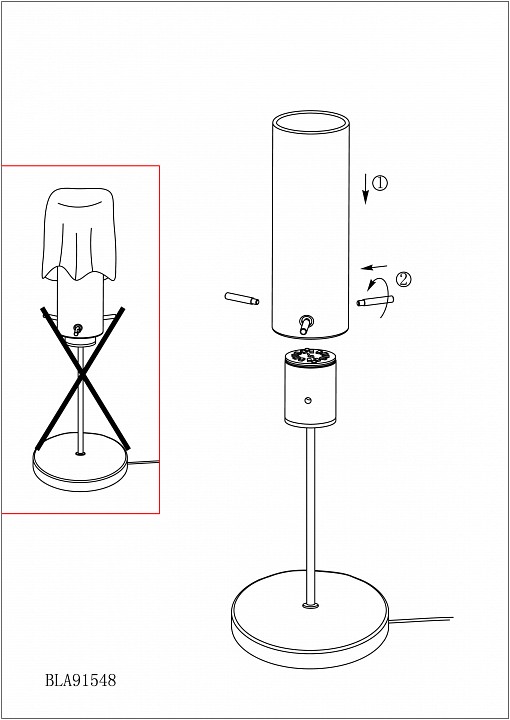 ①

②

BLA91548