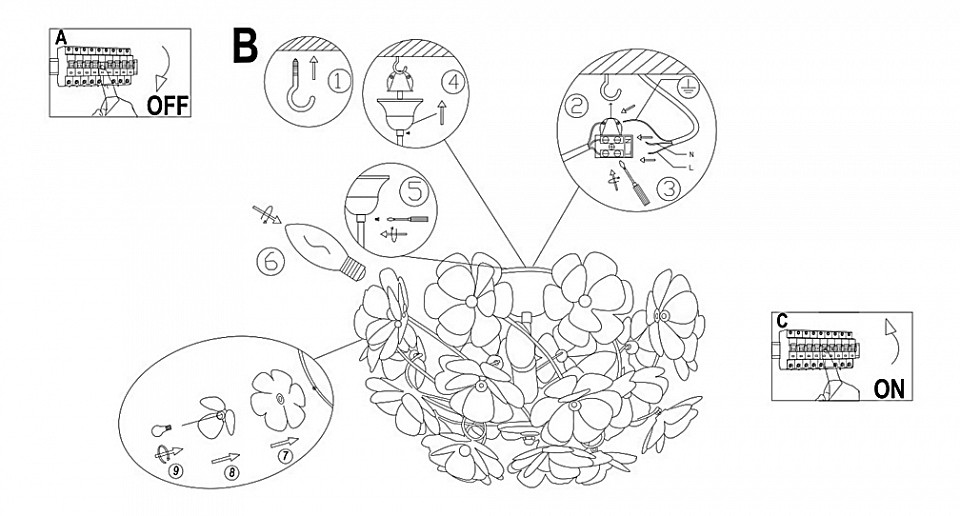 A

OFF

B

1

4

2

N

L

3

5

6

9

8

7

C

ON