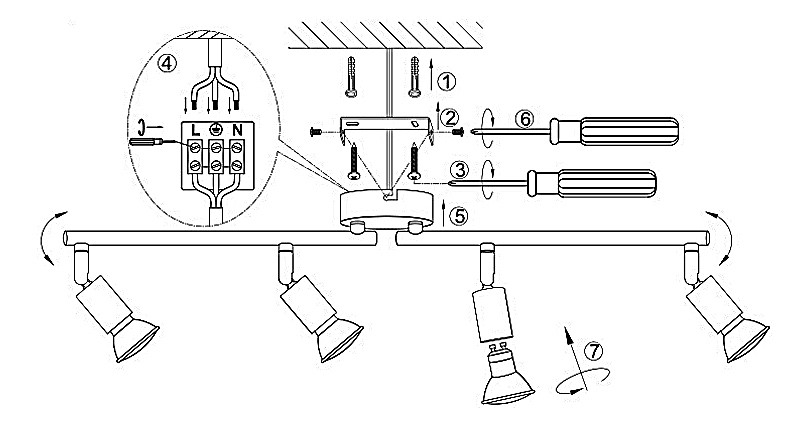 ④
L
N
①
②
⑥
③
⑤
⑦