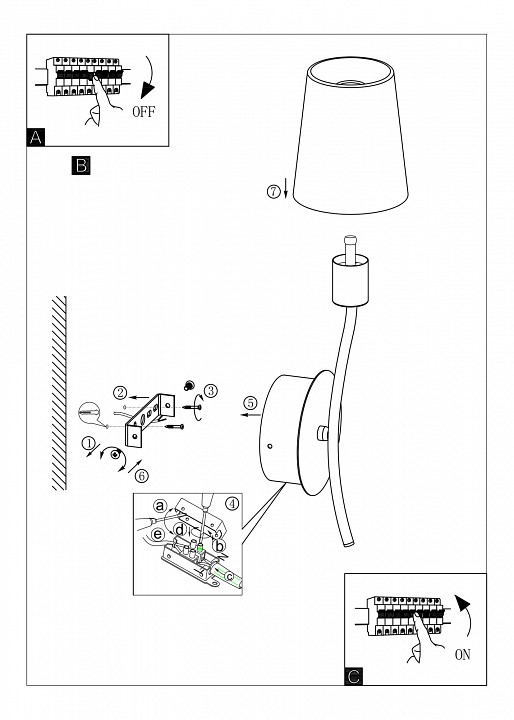 OFF
A
B
⑦
②
③
⑤
①
⑥
④
a
d
e
b
c
ON
C