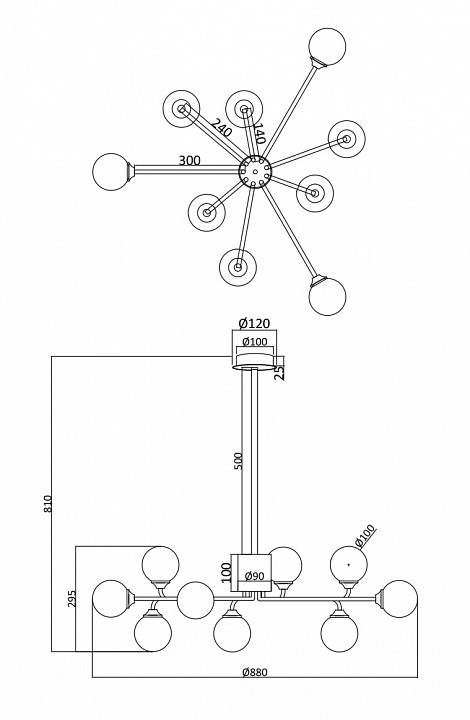 240
140
300
Ø120
Ø100
25
500
810
Ø100
100
Ø90
295
Ø880