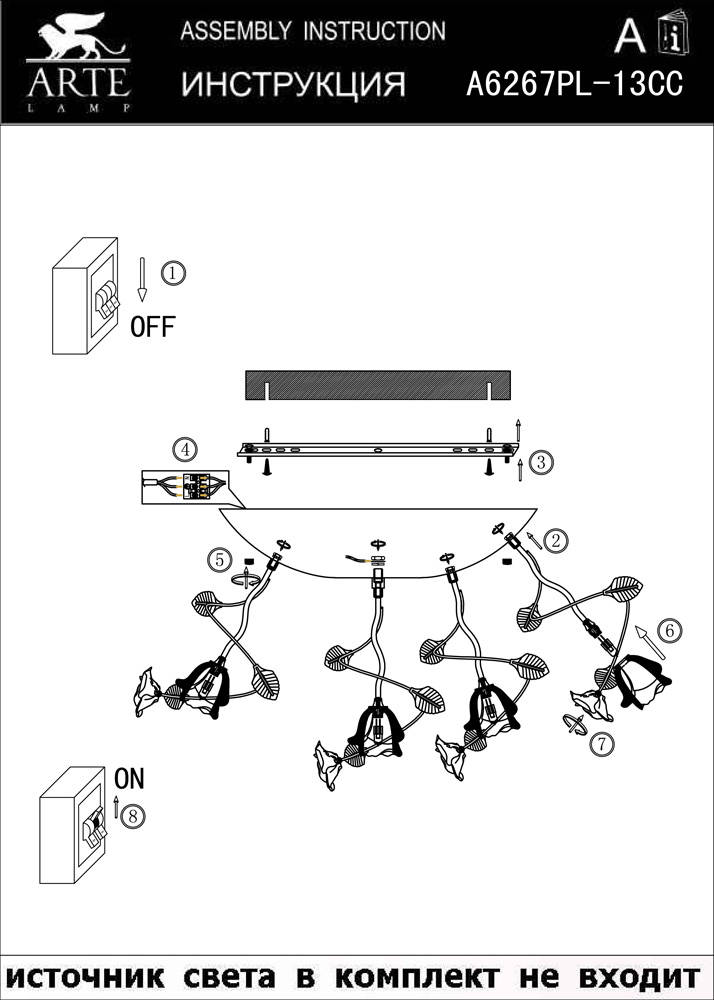 ARTE
LAMP
ASSEMBLY INSTRUCTION
ИНСТРУКЦИЯ
A
i
A6267PL-13CC

1
OFF
4
3
2
5
6
7
ON
8

источник света в комплект не входит