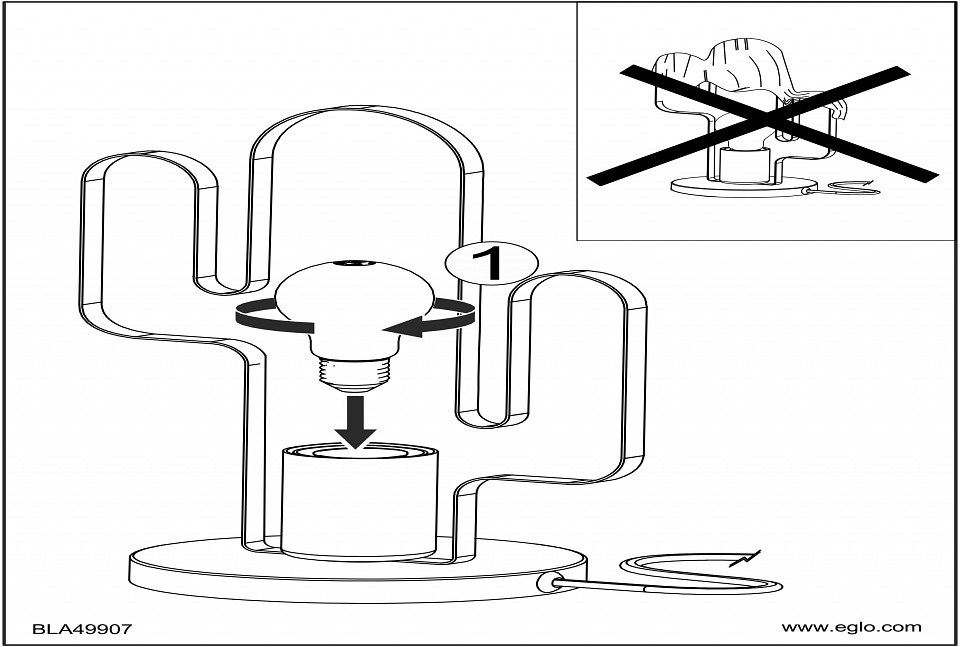 1

BLA49907

www.eglo.com