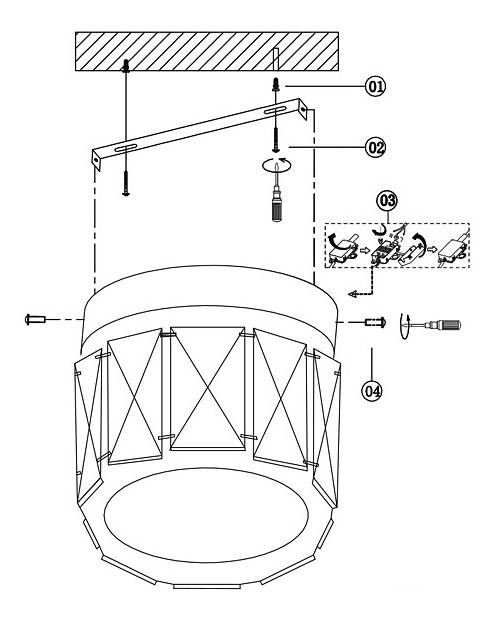 01

02

03

04