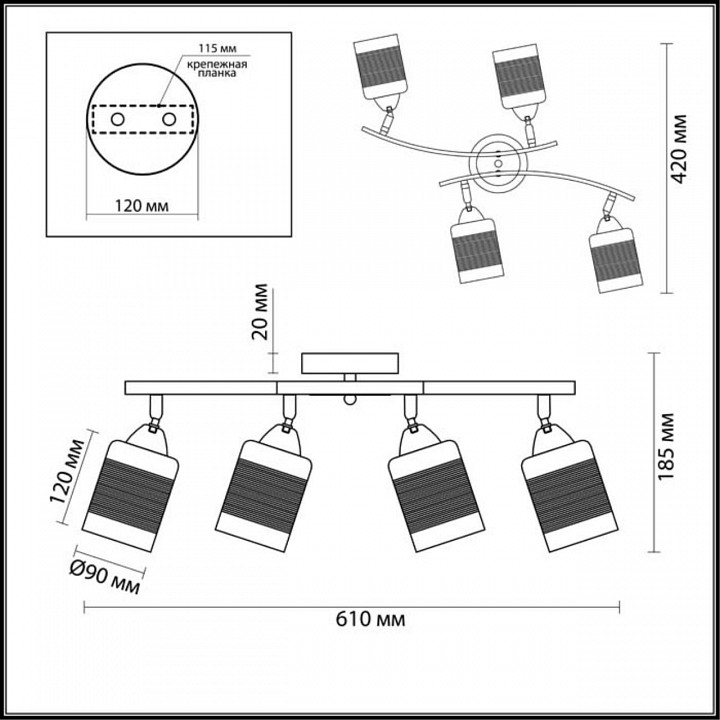 115 мм
крепежная планка
120 мм
420 мм
20 мм
185 мм
120 мм
Ø90 мм
610 мм