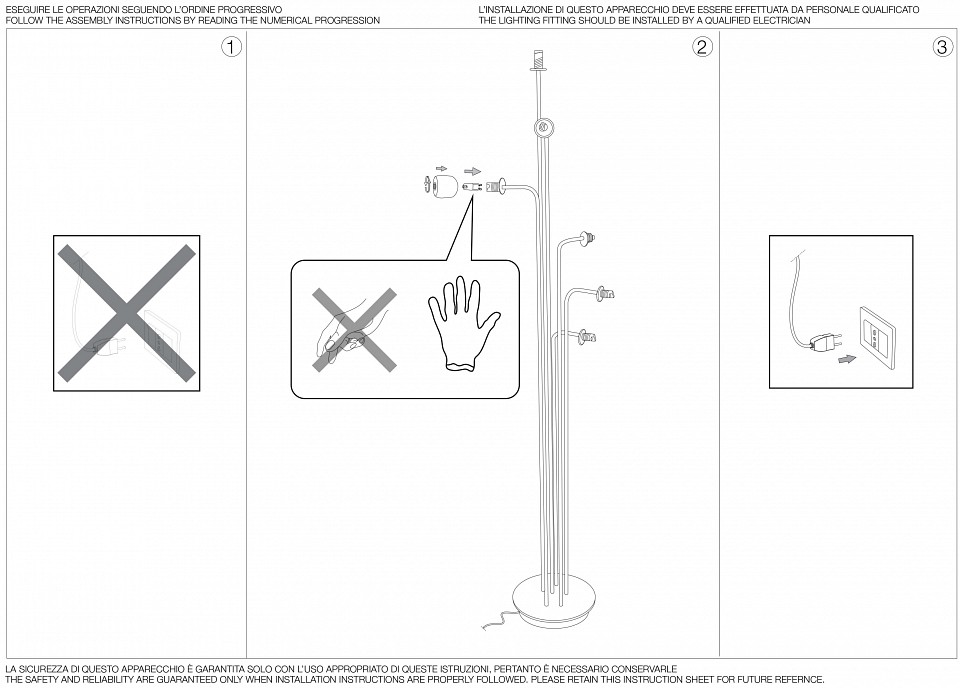 ESEGUIRE LE OPERAZIONI SEGUENDO L'ORDINE PROGRESSIVO
FOLLOW THE ASSEMBLY INSTRUCTIONS BY READING THE NUMERICAL PROGRESSION

L'INSTALLAZIONE DI QUESTO APPARECCHIO DEVE ESSERE EFFETTUATA DA PERSONALE QUALIFICATO
THE LIGHTING FITTING SHOULD BE INSTALLED BY A QUALIFIED ELECTRICIAN

1

2

3

LA SICUREZZA DI QUESTO APPARECCHIO È GARANTITA SOLO CON L'USO APPROPRIATO DI QUESTE ISTRUZIONI, PERTANTO È NECESSARIO CONSERVARLE
THE SAFETY AND RELIABILITY ARE GUARANTEED ONLY WHEN INSTALLATION INSTRUCTIONS ARE PROPERLY FOLLOWED. PLEASE RETAIN THIS INSTRUCTION SHEET FOR FUTURE REFERNCE.