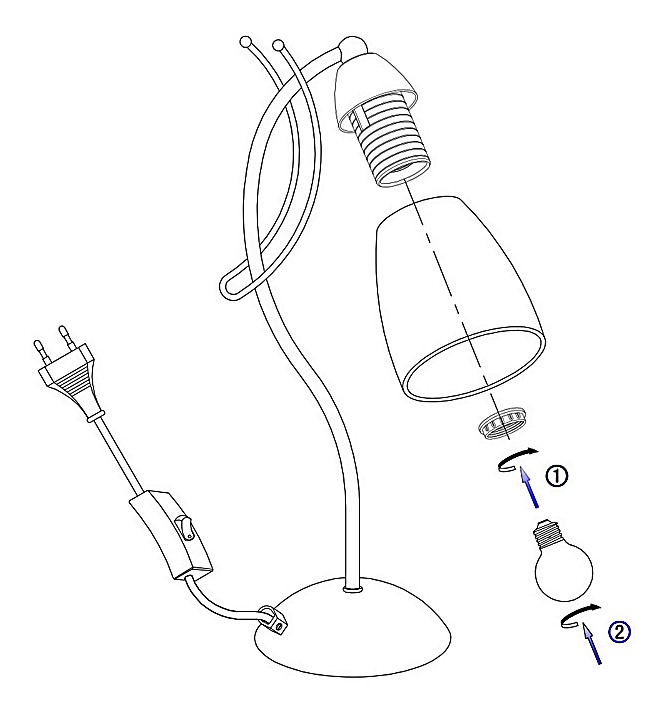 ①

②