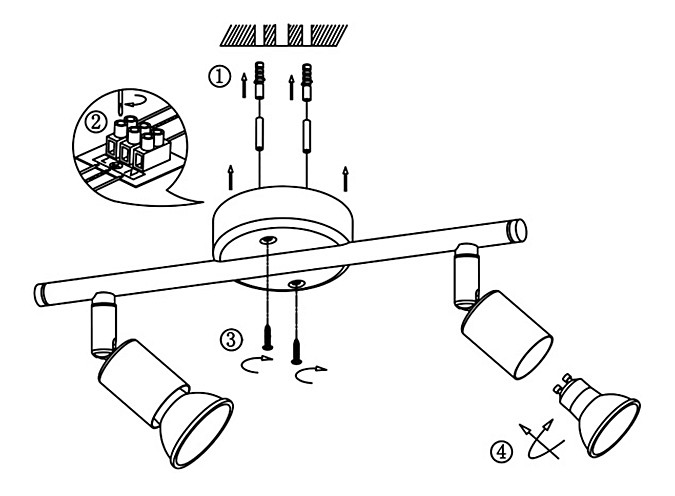 ①
②
③
④