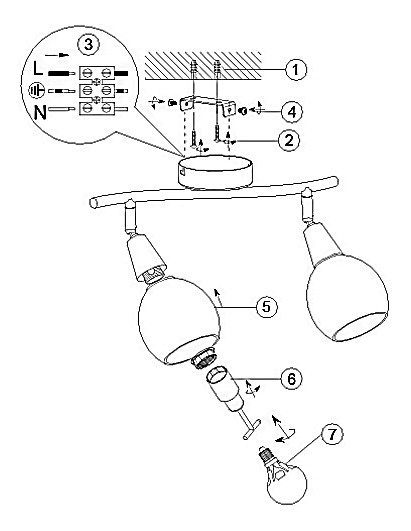 3
L
N
1
4
2
5
6
7