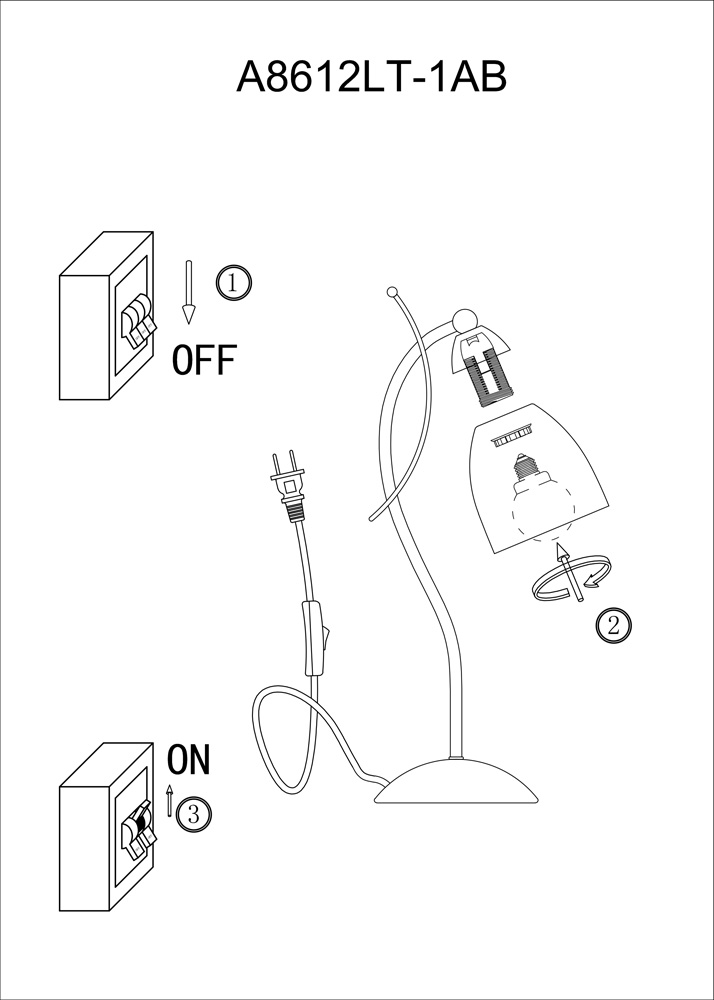 A8612LT-1AB

1

OFF

2

ON

3