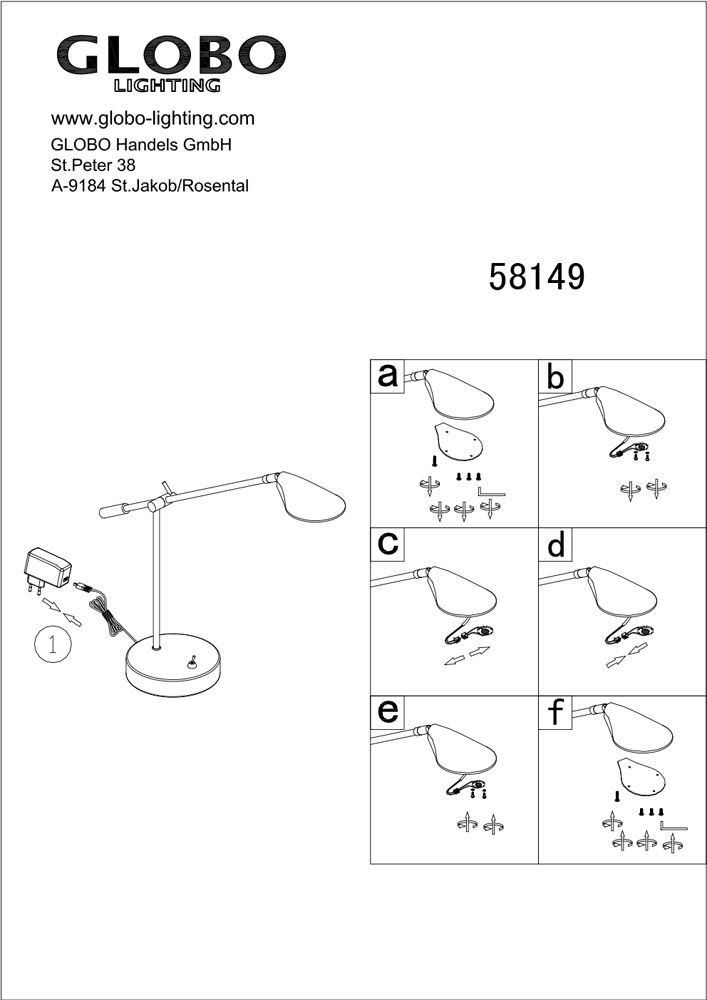 GLOBO
LIGHTING

www.globo-lighting.com
GLOBO Handels GmbH
St.Peter 38
A-9184 St.Jakob/Rosental

58149

1

a

b

c

d

e

f