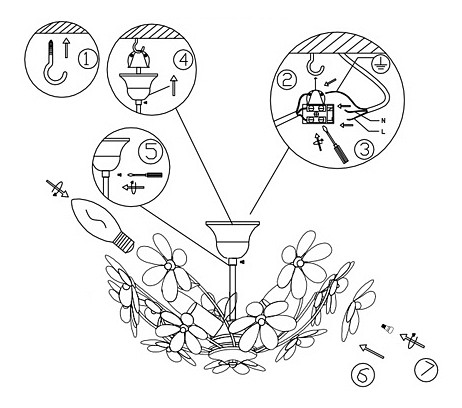 1
4
2
N
L
3
5
6
7