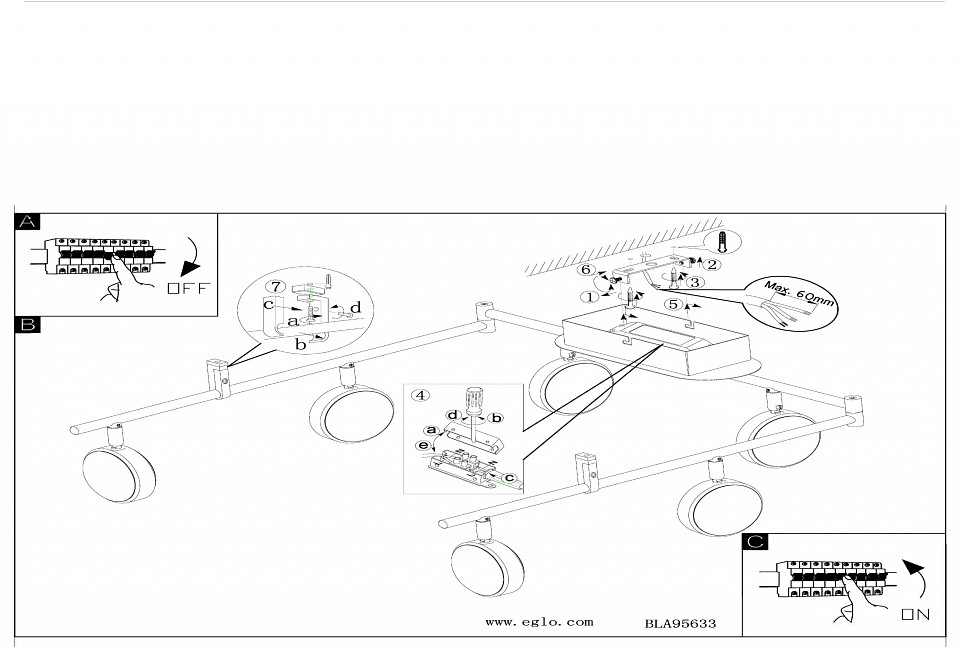 A

OFF

B

7

c

a

d

b

6

2

3

1

5

Max. 60mm

4

d

b

a

e

c

C

ON

www.eglo.com

BLA95633