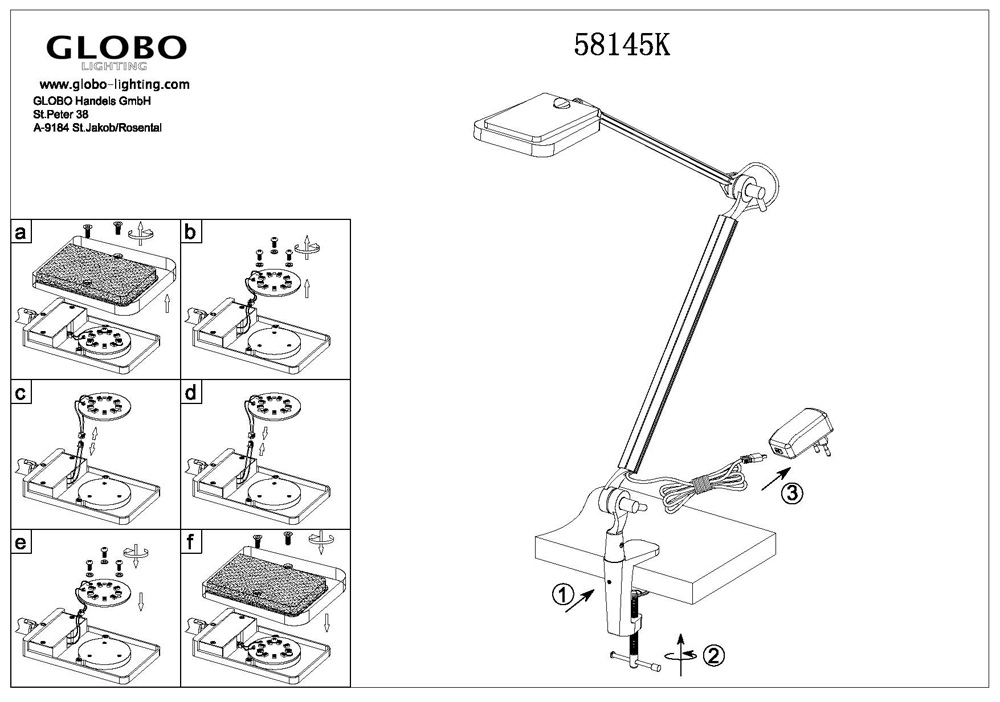 GLOBO
LIGHTING
www.globo-lighting.com
GLOBO Handels GmbH
St.Peter 38
A-9184 St.Jakob/Rosental

58145K

a
b
c
d
e
f

1
2
3