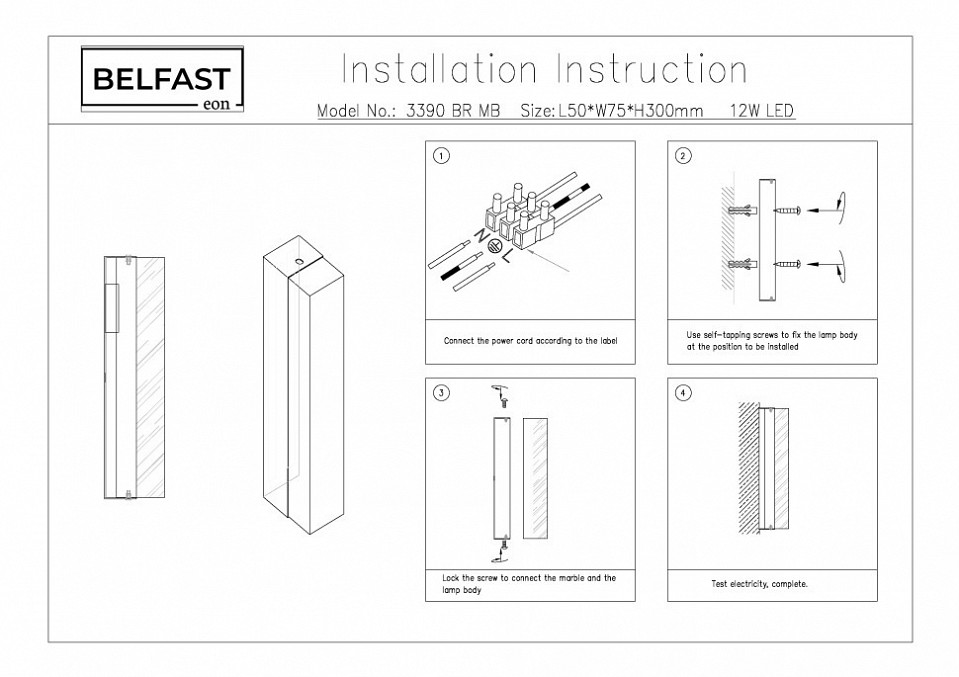 BELFAST
eon

Installation Instruction

Model No.: 3390 BR MB Size: L50*W75*H300mm 12W LED

1

N
L

Connect the power cord according to the label

2

Use self-tapping screws to fix the lamp body at the position to be installed

3

Lock the screw to connect the marble and the lamp body

4

Test electricity, complete.