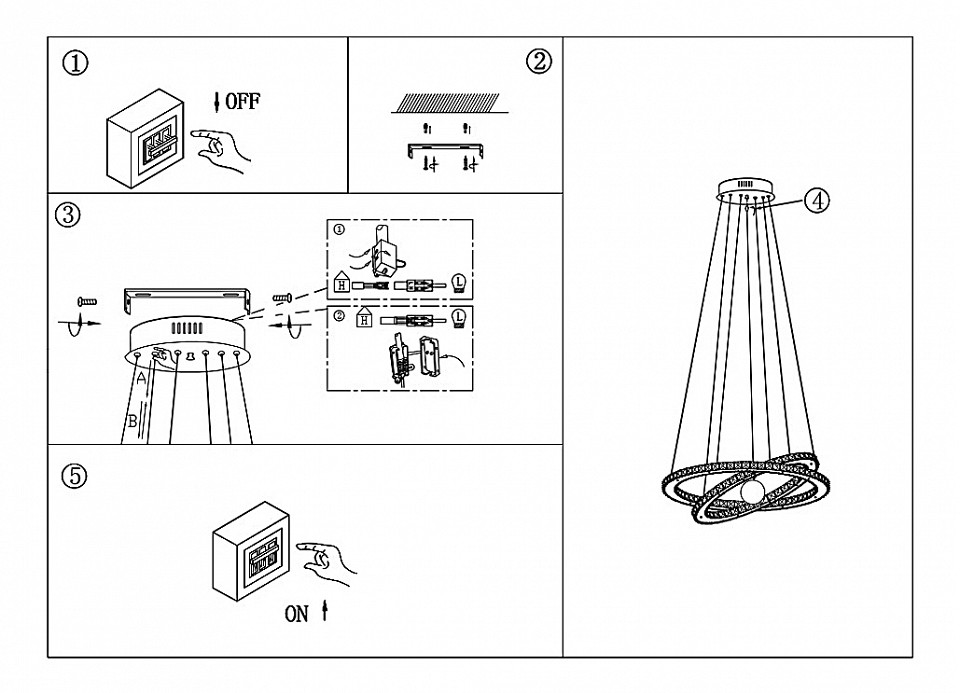 ①
OFF

②

③
①
H
L
②
H
L
A
B

④

⑤
ON