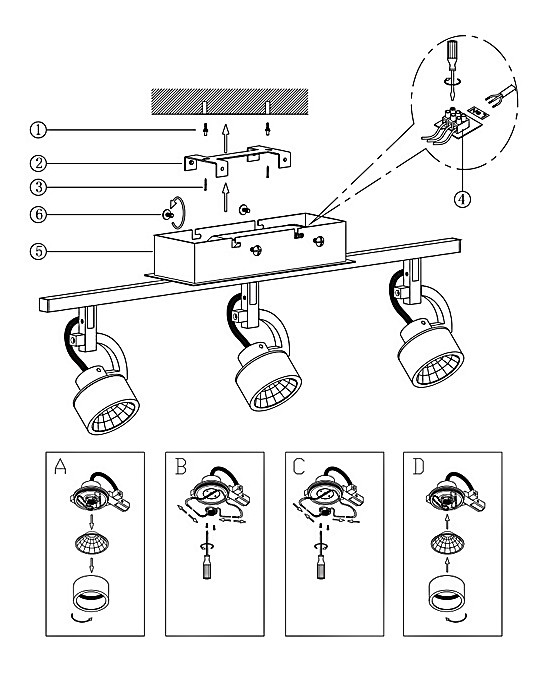 ①
②
③
⑥
⑤
④
A
B
C
D