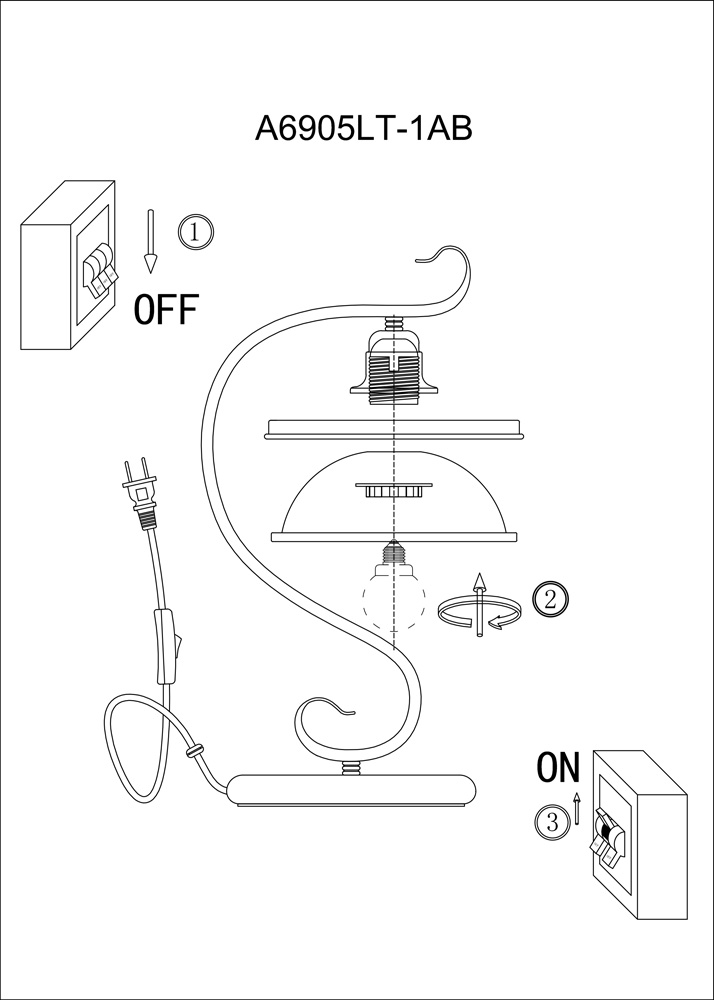 A6905LT-1AB

①

OFF

②

ON

③