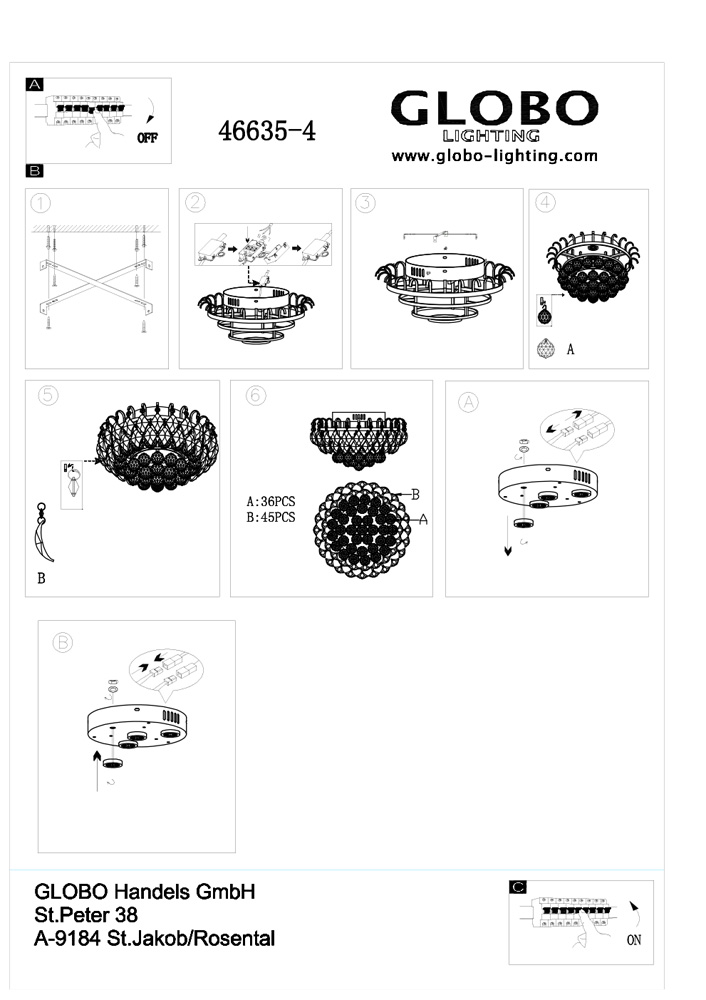 A

OFF

46635-4

GLOBO
LIGHTING
www.globo-lighting.com

B

1

2

3

4

A

5

B

6

A:36PCS
B:45PCS

B

A

A

B

GLOBO Handels GmbH
St.Peter 38
A-9184 St.Jakob/Rosental

C

ON