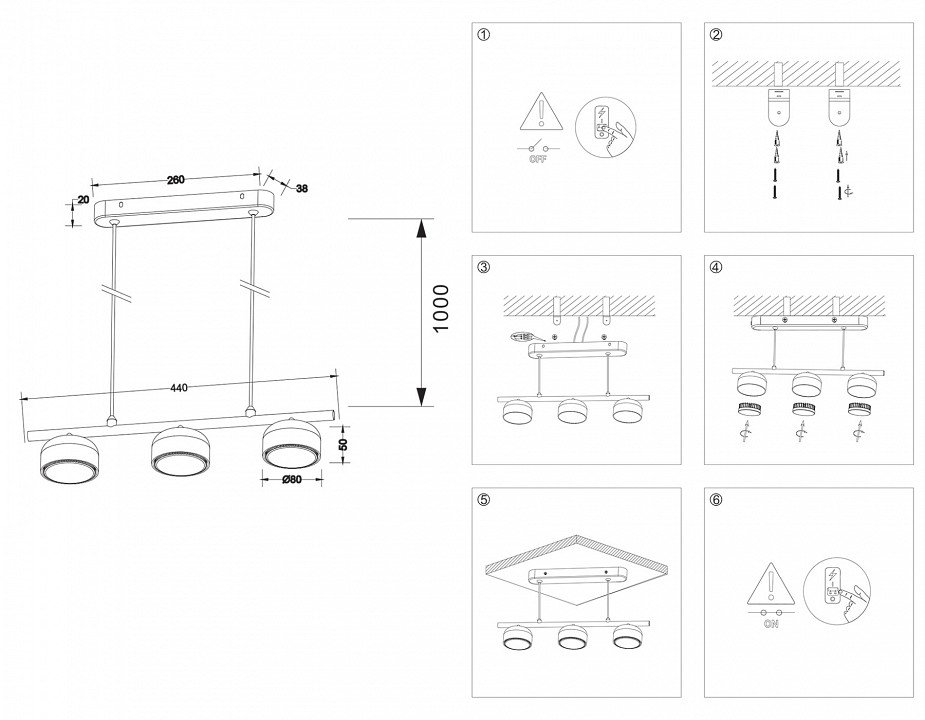 260
38
20
1000
440
50
Ø80

①
OFF

②

③

④

⑤

⑥
ON